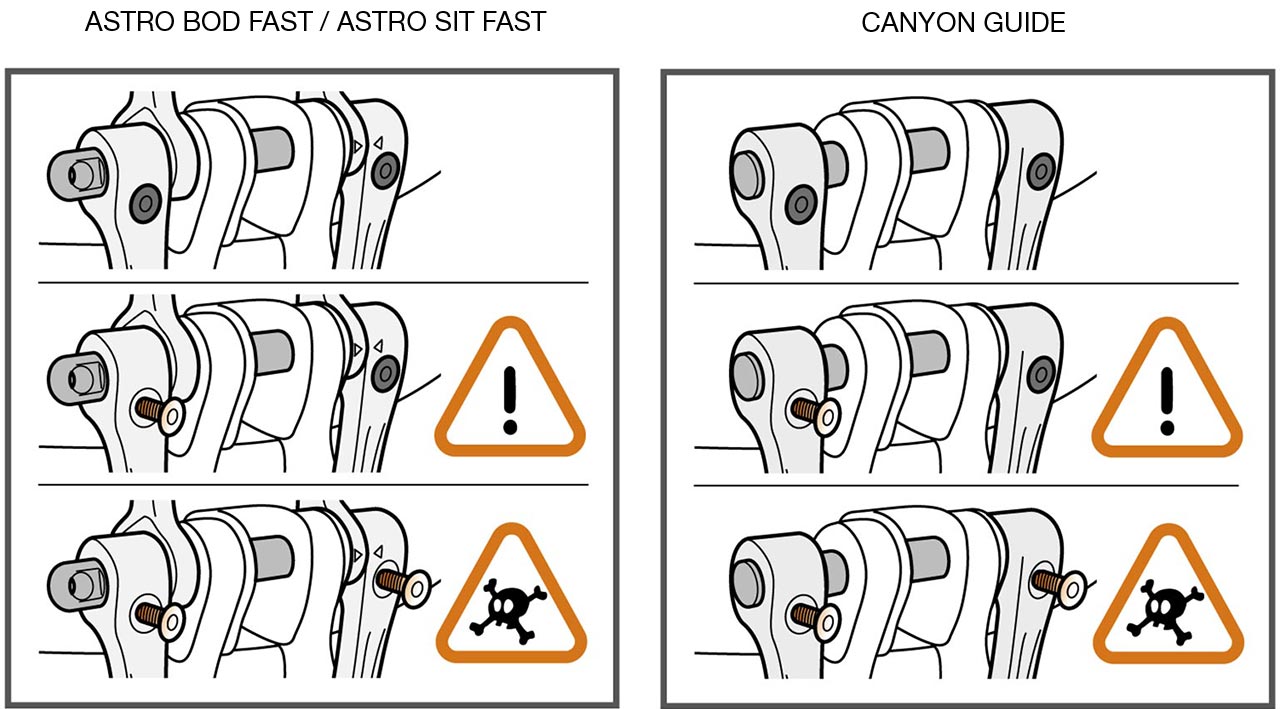 ASTRO BOD FAST / ASTRO SIT FAST

CANYON GUIDE